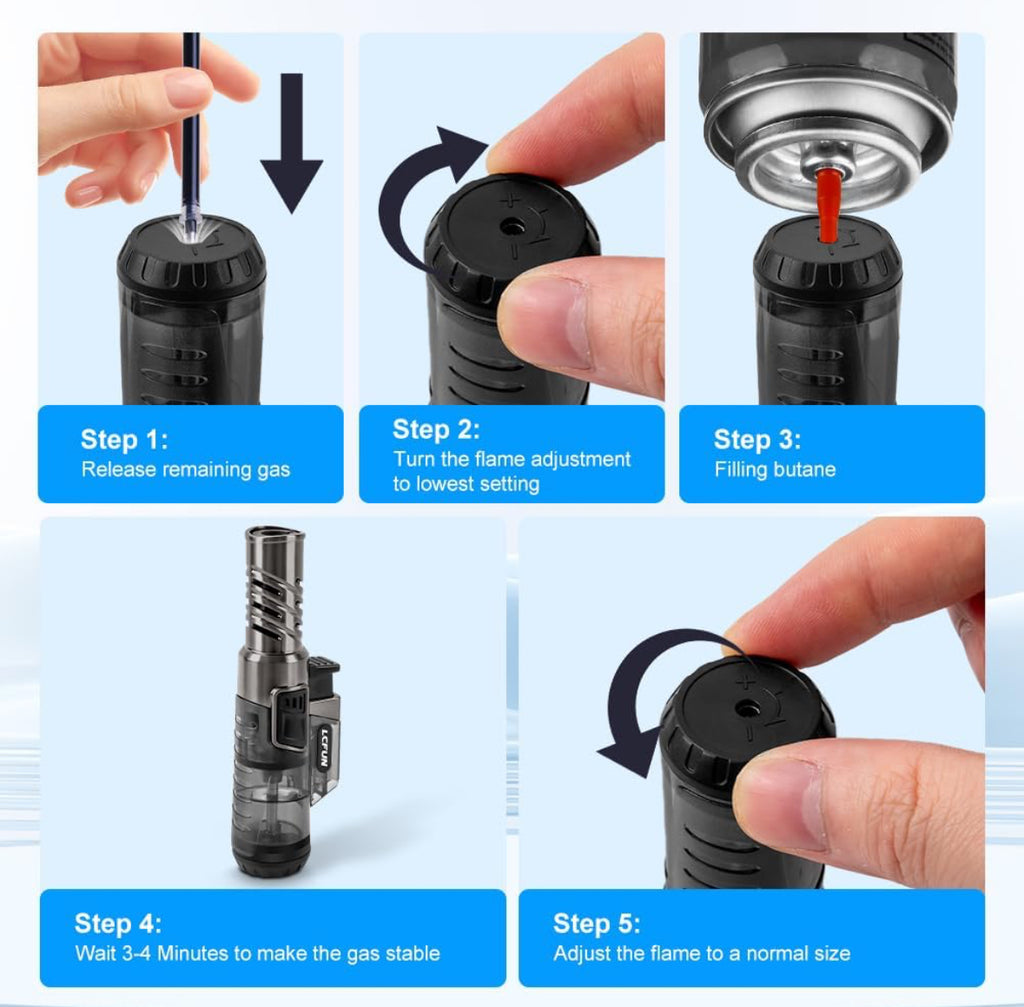 Step 1:
Release remaining gas

Step 2:
Turn the flame adjustment to lowest setting

Step 3:
Filling butane

LCFUN

Step 4:
Wait 3-4 Minutes to make the gas stable

Step 5:
Adjust the flame to a normal size